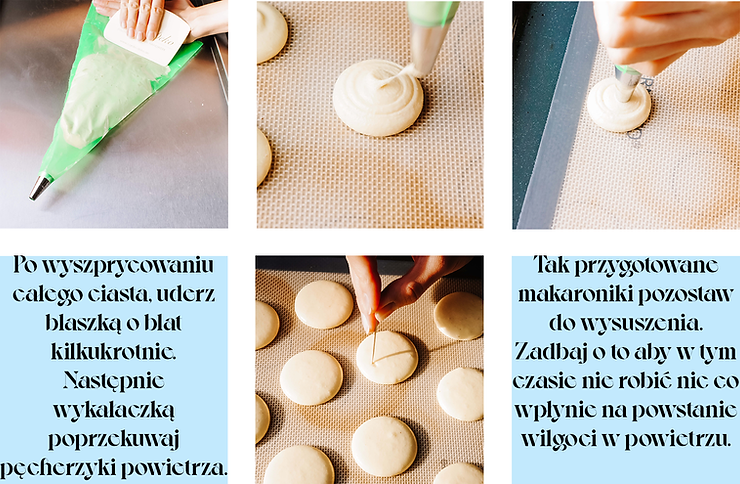 Po wyszprycowaniu całego ciasta, uderz blaszką o blat kilkukrotnie. Następnie wykałaczką poprzekuwaj pęcherzyki powietrza.

Tak przygotowane makaroniki pozostaw do wysuszenia. Zadbaj o to aby w tym czasie nie robić nic co wpłynie na powstanie wilgoci w powietrzu.